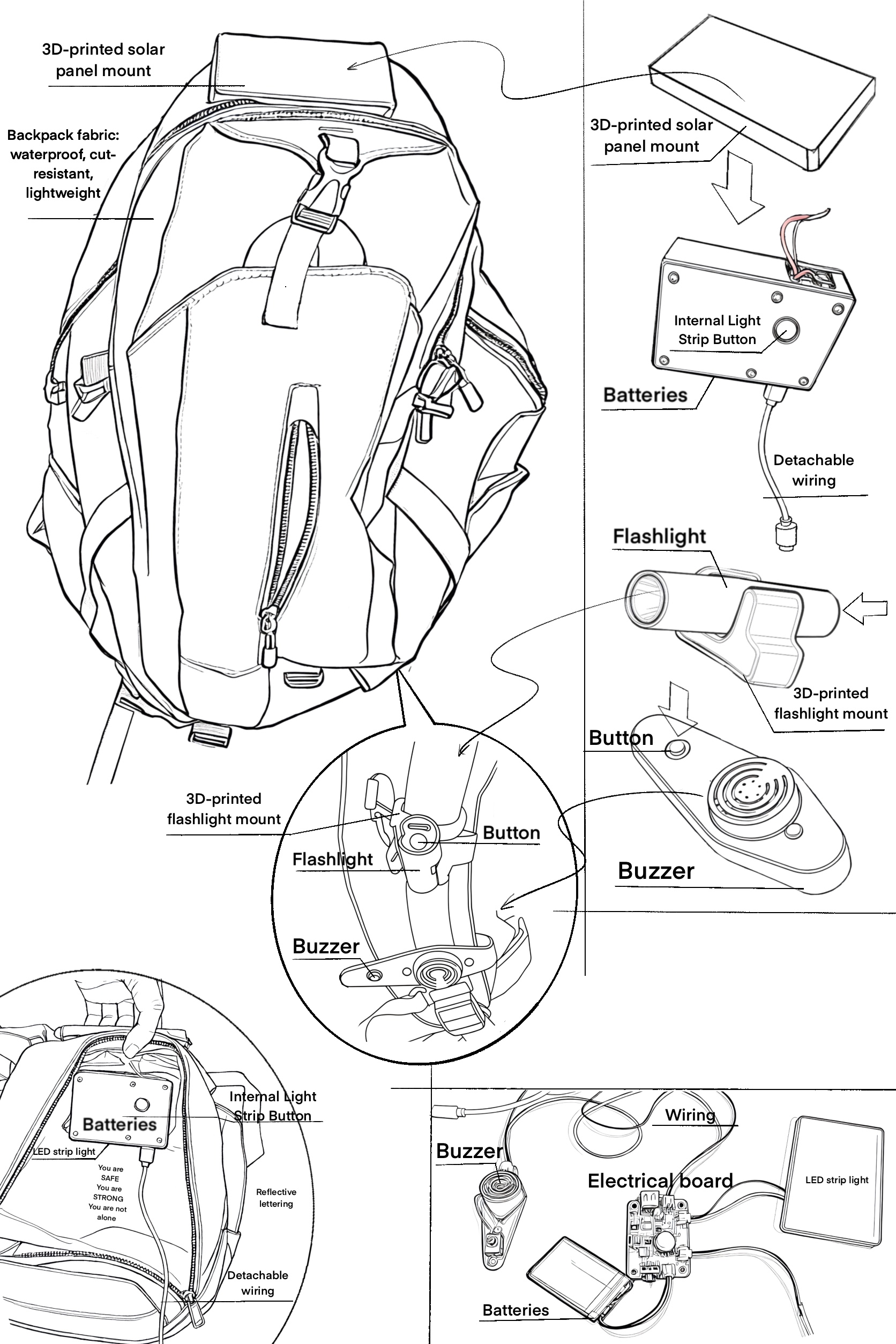 3D-printed solar panel mount

Backpack fabric: waterproof, cut-resistant, lightweight

3D-printed solar panel mount

Internal Light Strip Button

Batteries

Detachable wiring

Flashlight

3D-printed flashlight mount

Button

Buzzer

3D-printed flashlight mount

Button

Flashlight

Buzzer

Internal Light Strip Button

Batteries

LED strip light

You are SAFE You are STRONG You are not alone

Reflective lettering

Detachable wiring

Wiring

Buzzer

Electrical board

LED strip light

Batteries