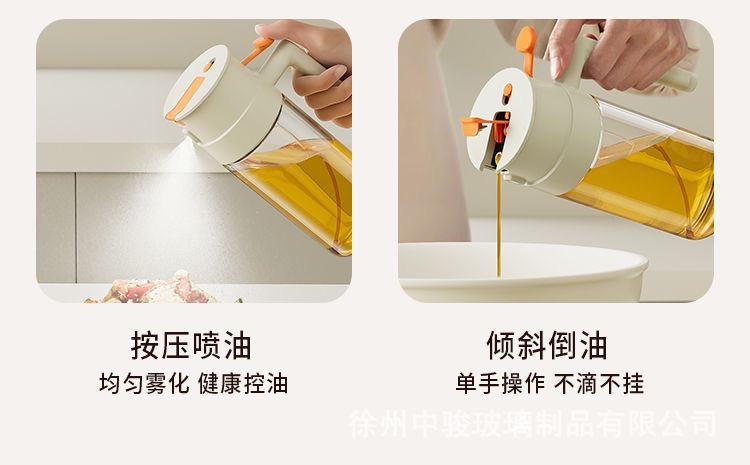 按压喷油
均匀雾化 健康控油

倾斜倒油
单手操作 不滴不挂

徐州中骏玻璃制品有限公司